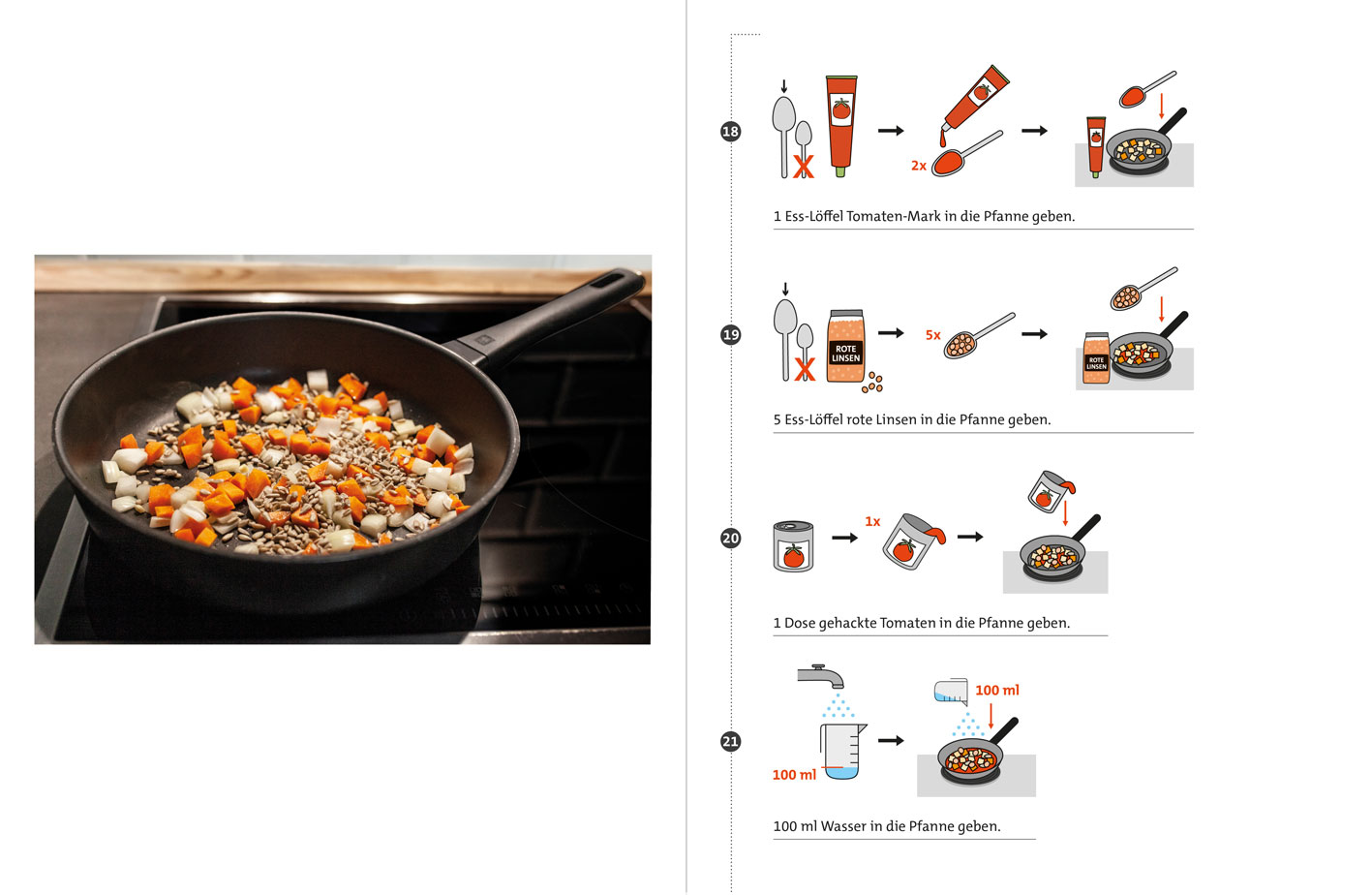 18

2x

1 Ess-Löffel Tomaten-Mark in die Pfanne geben.

19

ROTE LINSEN

5x

ROTE LINSEN

5 Ess-Löffel rote Linsen in die Pfanne geben.

20

1x

1 Dose gehackte Tomaten in die Pfanne geben.

21

100 ml

100 ml

100 ml Wasser in die Pfanne geben.